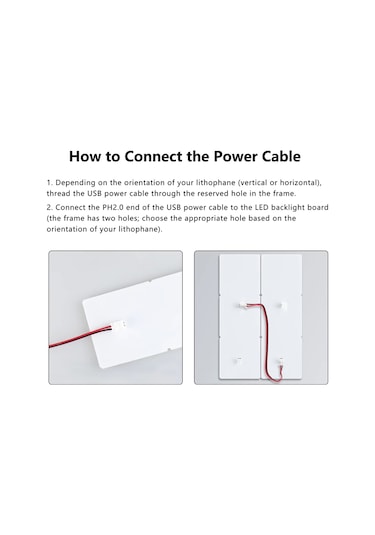 How to Connect the Power Cable

1. Depending on the orientation of your lithophane (vertical or horizontal), thread the USB power cable through the reserved hole in the frame.

2. Connect the PH2.0 end of the USB power cable to the LED backlight board (the frame has two holes; choose the appropriate hole based on the orientation of your lithophane).