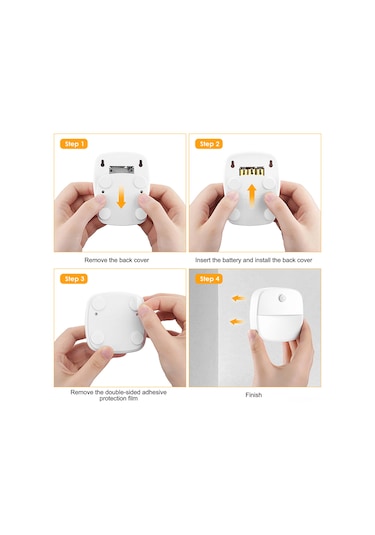 Step 1

Remove the back cover

Step 2

Insert the battery and install the back cover

Step 3

Remove the double-sided adhesive protection film

Step 4

Finish