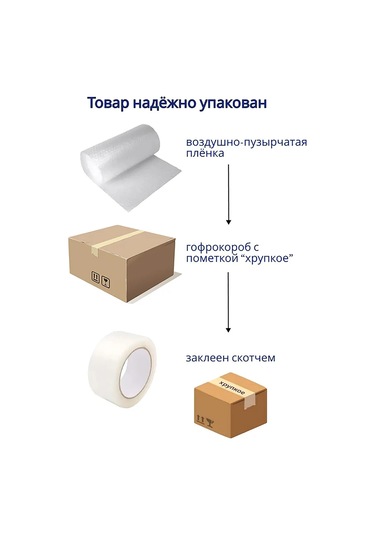 Товар надёжно упакован

воздушно-пузырчатая плёнка

гофрокороб с пометкой “хрупкое”

заклеен скотчем

хрупкое