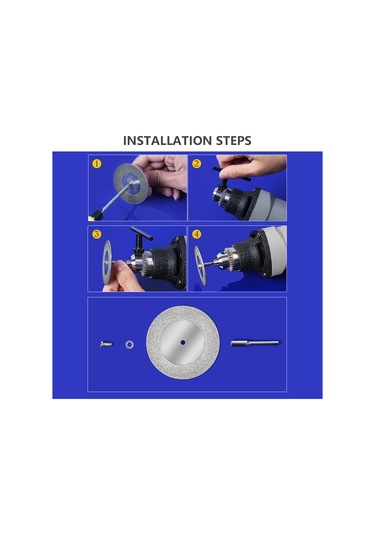 INSTALLATION STEPS

1

2

3

4