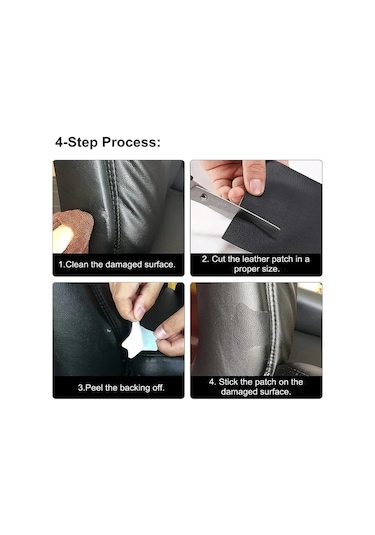 4-Step Process:

1.Clean the damaged surface.

2. Cut the leather patch in a proper size.

3.Peel the backing off.

4. Stick the patch on the damaged surface.