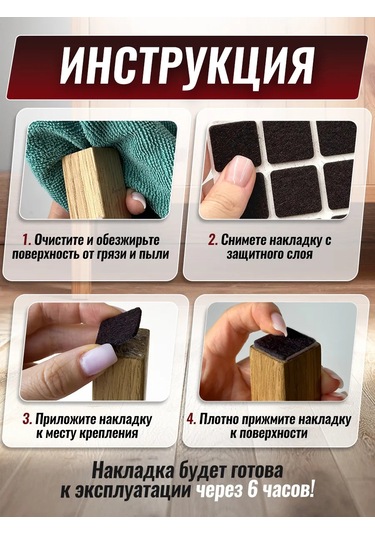 ИНСТРУКЦИЯ

1. Очистите и обезжирьте поверхность от грязи и пыли

2. Снимете накладку с защитного слоя

3. Приложите накладку к месту крепления

4. Плотно прижмите накладку к поверхности

Накладка будет готова к эксплуатации через 6 часов!