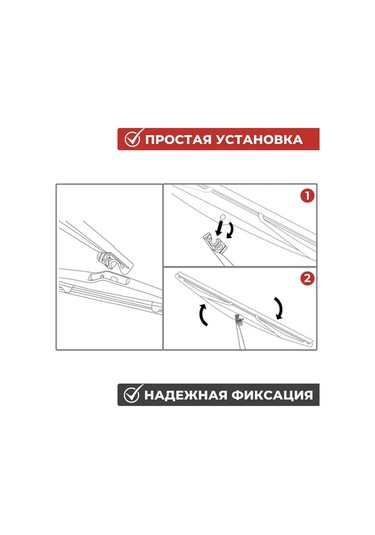 ПРОСТАЯ УСТАНОВКА

1

2

НАДЕЖНАЯ ФИКСАЦИЯ