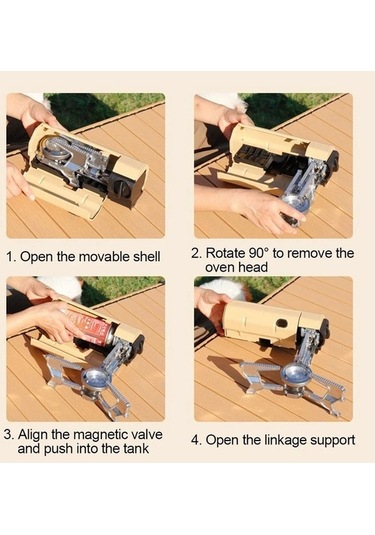 1. Open the movable shell

2. Rotate 90° to remove the oven head

3. Align the magnetic valve and push into the tank

4. Open the linkage support