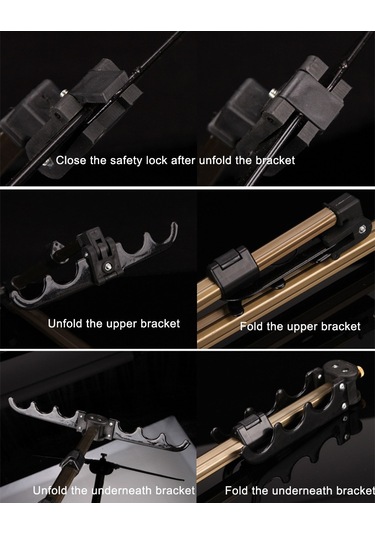 Close the safety lock after unfold the bracket

Unfold the upper bracket

Fold the upper bracket

Unfold the underneath bracket

Fold the underneath bracket