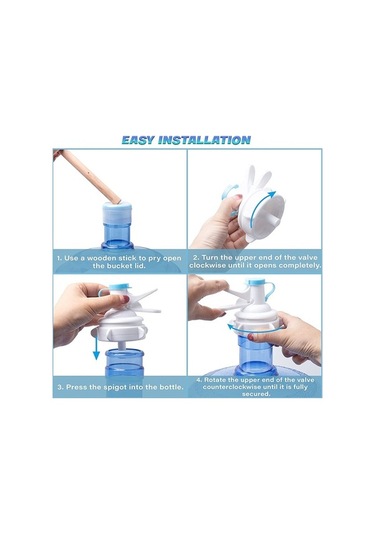 EASY INSTALLATION

1. Use a wooden stick to pry open the bucket lid.

2. Turn the upper end of the valve clockwise until it opens completely.

3. Press the spigot into the bottle.

4. Rotate the upper end of the valve counterclockwise until it is fully secured.