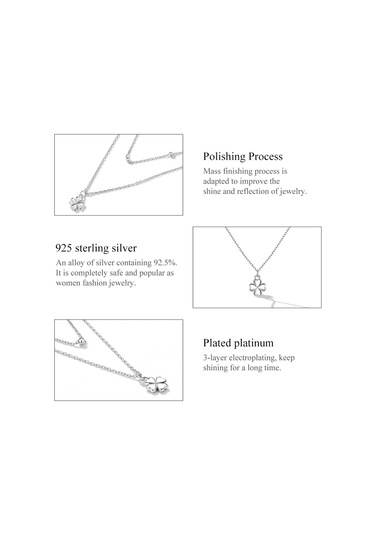 Polishing Process
Mass finishing process is adapted to improve the shine and reflection of jewelry.

925 sterling silver
An alloy of silver containing 92.5%. It is completely safe and popular as women fashion jewelry.

Plated platinum
3-layer electroplating, keep shining for a long time.