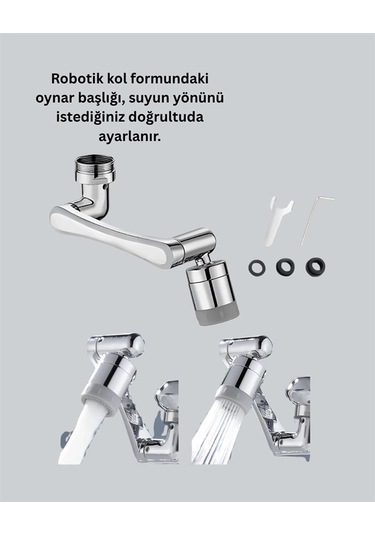 Robotik kol formundaki oynar başlığı, suyun yönünü istediğiniz doğrultuda ayarlanır.