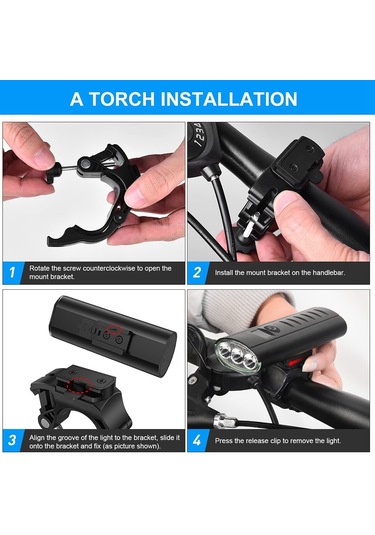 A TORCH INSTALLATION

1234

1 Rotate the screw counterclockwise to open the mount bracket.

2 Install the mount bracket on the handlebar.

3 Align the groove of the light to the bracket, slide it onto the bracket and fix (as picture shown).

4 Press the release clip to remove the light.