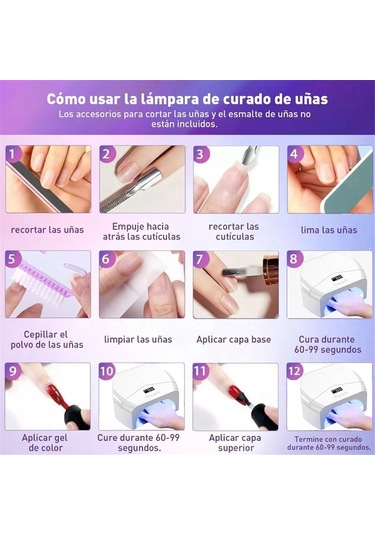 Cómo usar la lámpara de curado de uñas
Los accesorios para cortar las uñas y el esmalte de uñas no están incluidos.

1
recortar las uñas

2
Empuje hacia atrás las cutículas

3
recortar las cutículas

4
lima las uñas

5
Cepillar el polvo de las uñas

6
limpiar las uñas

7
Aplicar capa base

8
Cura durante 60-99 segundos

9
Aplicar gel de color

10
Cure durante 60-99 segundos.

11
Aplicar capa superior

12
Termine con curado durante 60-99 segundos.