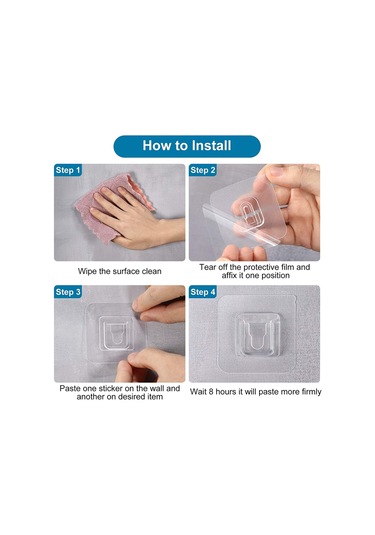 How to Install

Step 1

Wipe the surface clean

Step 2

Tear off the protective film and affix it one position

Step 3

Paste one sticker on the wall and another on desired item

Step 4

Wait 8 hours it will paste more firmly