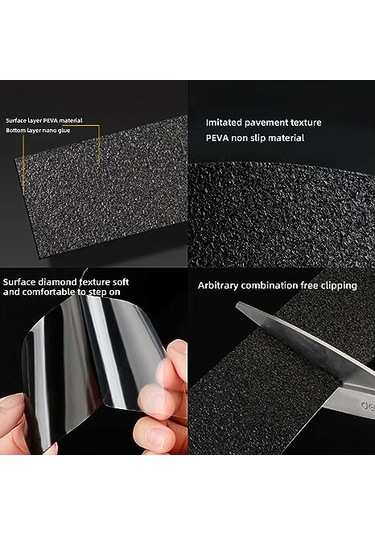 Surface layer PEVA material
Bottom layer nano glue

Imitated pavement texture
PEVA non slip material

Surface diamond texture soft and comfortable to step on

Arbitrary combination free clipping

de