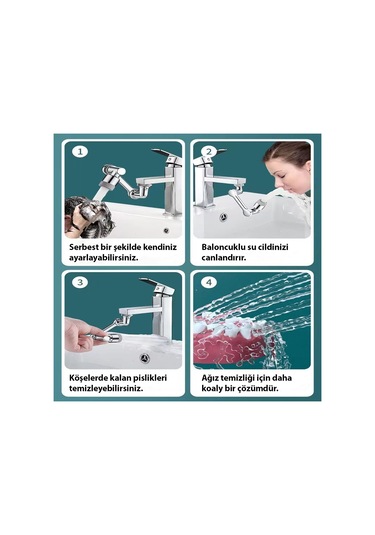 1

Serbest bir şekilde kendiniz ayarlayabilirsiniz.

2

Baloncuklu su cildinizi canlandırır.

3

Köşelerde kalan pislikleri temizleyebilirsiniz.

4

Ağız temizliği için daha koaly bir çözümdür.