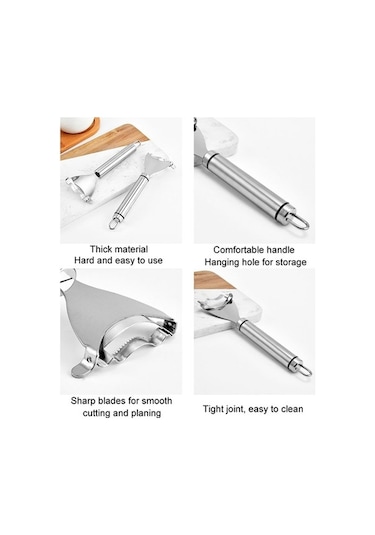 Thick material
Hard and easy to use

Comfortable handle
Hanging hole for storage

Sharp blades for smooth cutting and planing

Tight joint, easy to clean