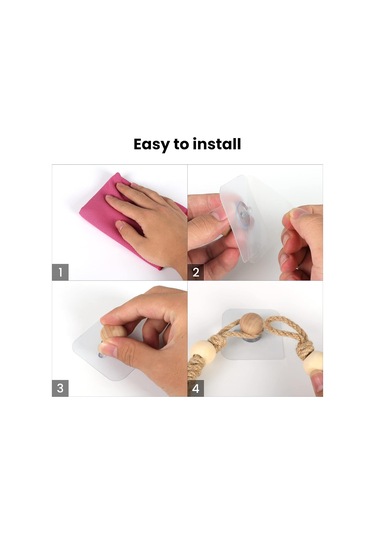 Easy to install

1

2

3

4