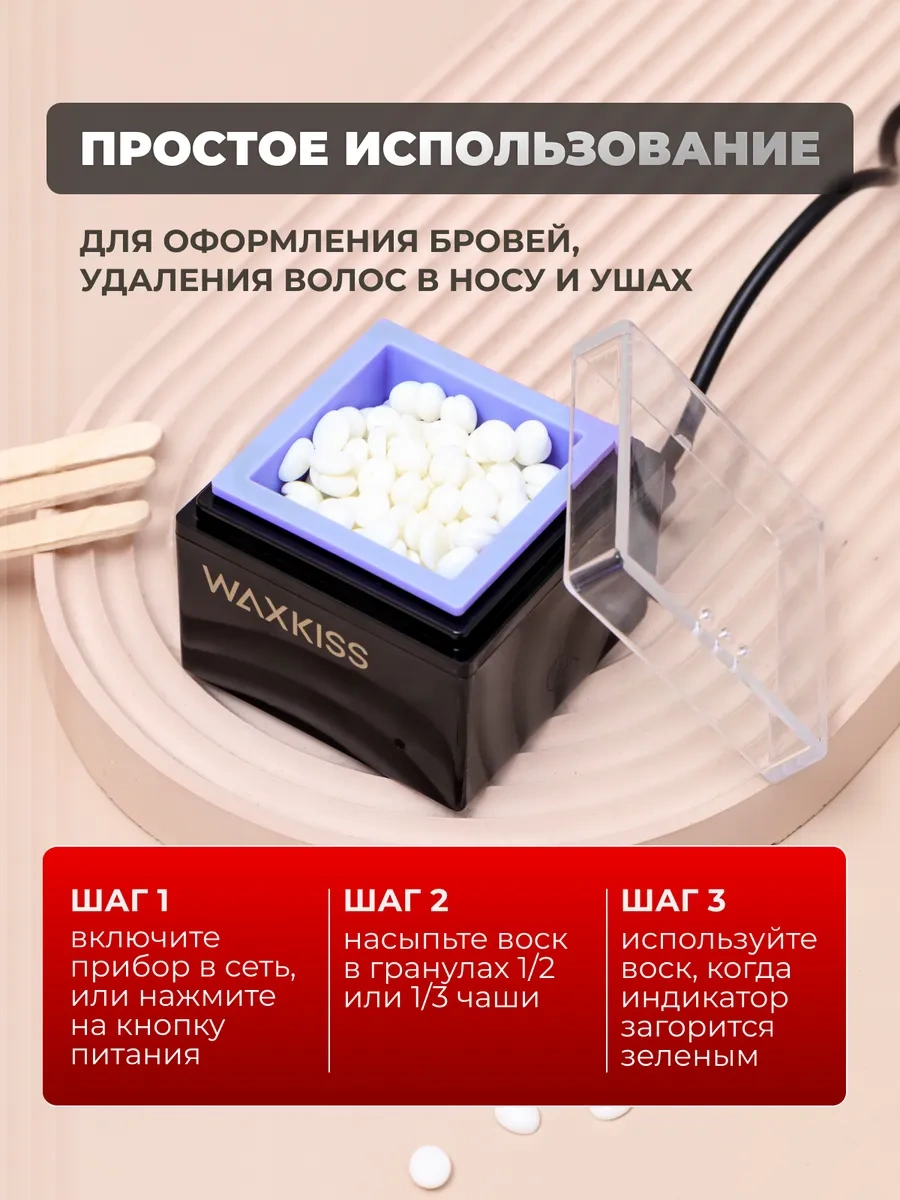 ПРОСТОЕ ИСПОЛЬЗОВАНИЕ

ДЛЯ ОФОРМЛЕНИЯ БРОВЕЙ, УДАЛЕНИЯ ВОЛОС В НОСУ И УШАХ

WAXKISS

ШАГ 1
включите прибор в сеть, или нажмите на кнопку питания

ШАГ 2
насыпьте воск в гранулах 1/2 или 1/3 чаши

ШАГ 3
используйте воск, когда индикатор загорится зеленым