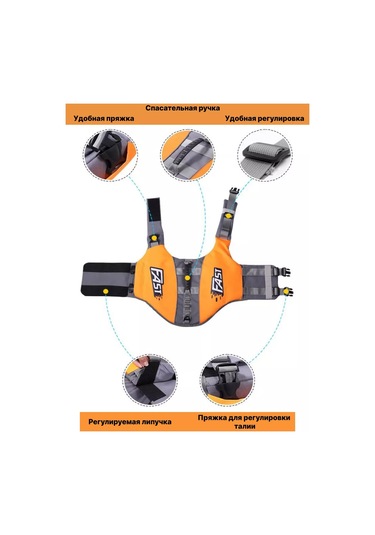 Спасательная ручка

Удобная пряжка

Удобная регулировка

FAST

FAST

Регулируемая липучка

Пряжка для регулировки талии