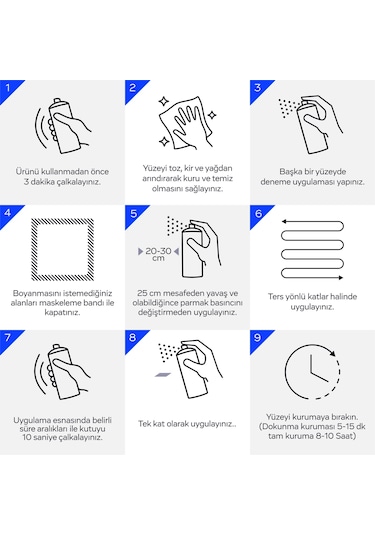 1

Ürünü kullanmadan önce 3 dakika çalkalayınız.

2

Yüzeyi toz, kir ve yağdan arındırarak kuru ve temiz olmasını sağlayınız.

3

Başka bir yüzeyde deneme uygulaması yapınız.

4

Boyanmasını istemediğiniz alanları maskeleme bandı ile kapatınız.

5

20-30 cm

25 cm mesafeden yavaş ve olabildiğince parmak basıncını değiştirmeden uygulayınız.

6

Ters yönlü katlar halinde uygulayınız.

7

Uygulama esnasında belirli süre aralıkları ile kutuyu 10 saniye çalkalayınız.

8

Tek kat olarak uygulayınız..

9

Yüzeyi kurumaya bırakın. (Dokunma kuruması 5-15 dk tam kuruma 8-10 Saat)