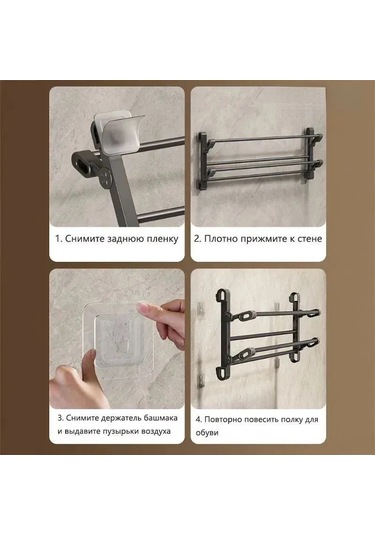 1. Снимите заднюю пленку

2. Плотно прижмите к стене

3. Снимите держатель башмака и выдавите пузырьки воздуха

4. Повторно повесить полку для обуви