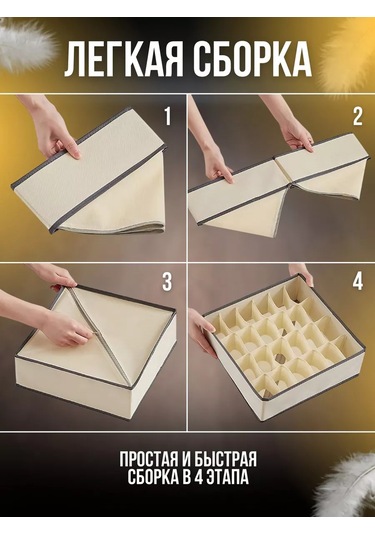 ЛЕГКАЯ СБОРКА

1

2

3

4

ПРОСТАЯ И БЫСТРАЯ СБОРКА В 4 ЭТАПА