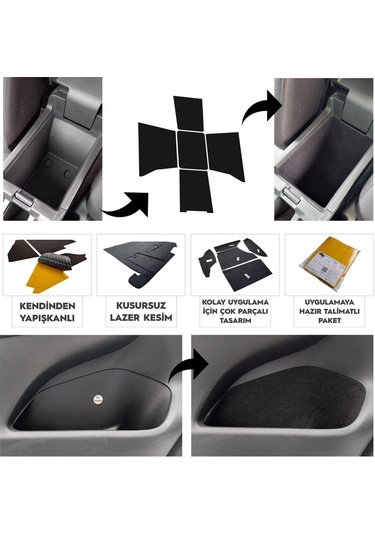 KENDİNDEN YAPIŞKANLI

KUSURSUZ LAZER KESİM

KOLAY UYGULAMA İÇİN ÇOK PARÇALI TASARIM

UYGULAMAYA HAZIR TALİMATLI PAKET