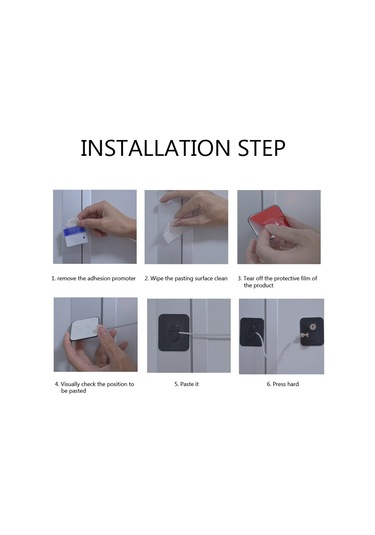 INSTALLATION STEP

1. remove the adhesion promoter

2. Wipe the pasting surface clean

3. Tear off the protective film of the product

4. Visually check the position to be pasted

5. Paste it

6. Press hard