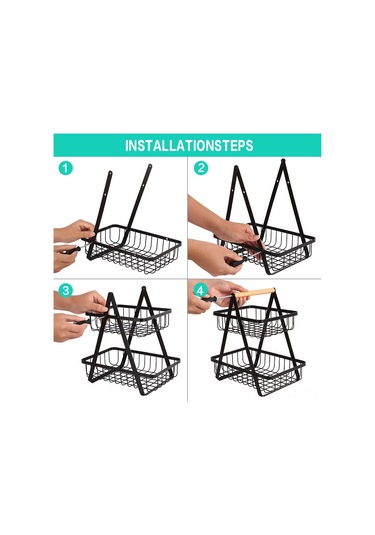 INSTALLATIONSTEPS

1

2

3

4