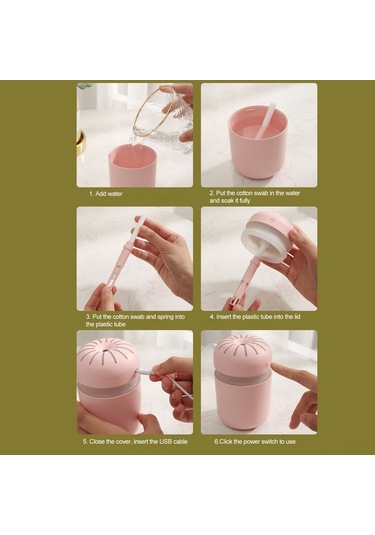 1. Add water

2. Put the cotton swab in the water and soak it fully

3. Put the cotton swab and spring into the plastic tube

4. Insert the plastic tube into the lid

5. Close the cover, insert the USB cable

6.Click the power switch to use