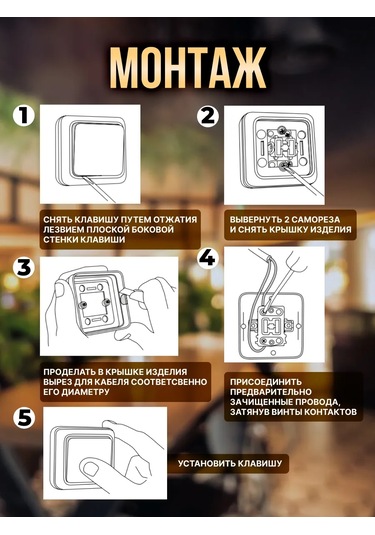 МОНТАЖ

1

СНЯТЬ КЛАВИШУ ПУТЕМ ОТЖАТИЯ ЛЕЗВИЕМ ПЛОСКОЙ БОКОВОЙ СТЕНКИ КЛАВИШИ

2

ВЫВЕРНУТЬ 2 САМОРЕЗА И СНЯТЬ КРЫШКУ ИЗДЕЛИЯ

3

ПРОДЕЛАТЬ В КРЫШКЕ ИЗДЕЛИЯ ВЫРЕЗ ДЛЯ КАБЕЛЯ СООТВЕТСВЕННО ЕГО ДИАМЕТРУ

4

ПРИСОЕДИНИТЬ ПРЕДВАРИТЕЛЬНО ЗАЧИЩЕННЫЕ ПРОВОДА, ЗАТЯНУВ ВИНТЫ КОНТАКТОВ

5

УСТАНОВИТЬ КЛАВИШУ