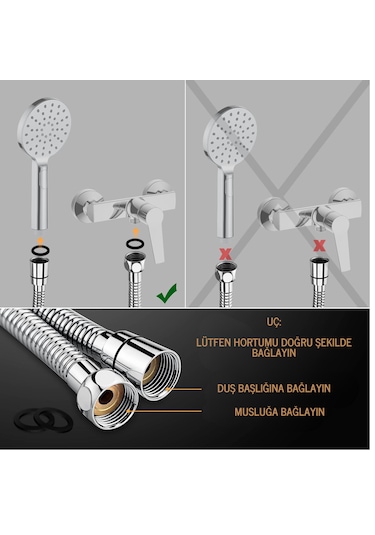 UÇ:

LÜTFEN HORTUMU DOĞRU ŞEKİLDE BAĞLAYIN

DUŞ BAŞLIĞINA BAĞLAYIN

MUSLUĞA BAĞLAYIN