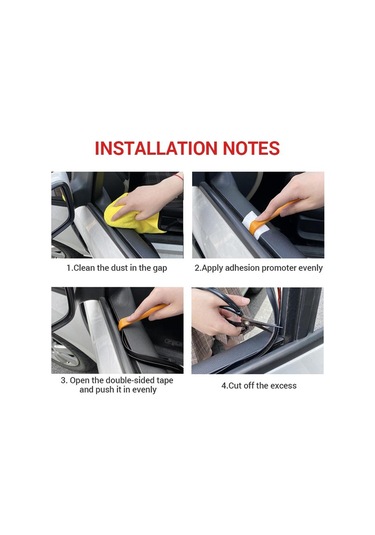 INSTALLATION NOTES

1.Clean the dust in the gap

2.Apply adhesion promoter evenly

3. Open the double-sided tape and push it in evenly

4.Cut off the excess