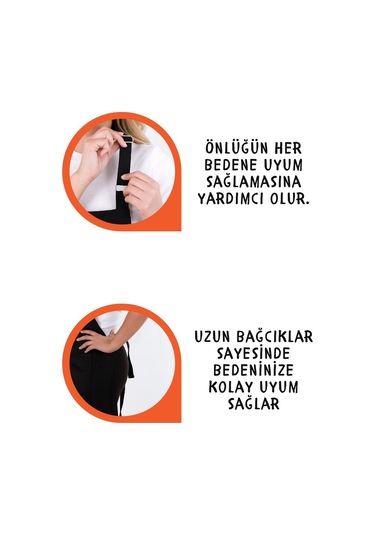 ÖNLÜĞÜN HER BEDENE UYUM SAĞLAMASINA YARDIMCI OLUR.

UZUN BAĞCIKLAR SAYESİNDE BEDENİNİZE KOLAY UYUM SAĞLAR