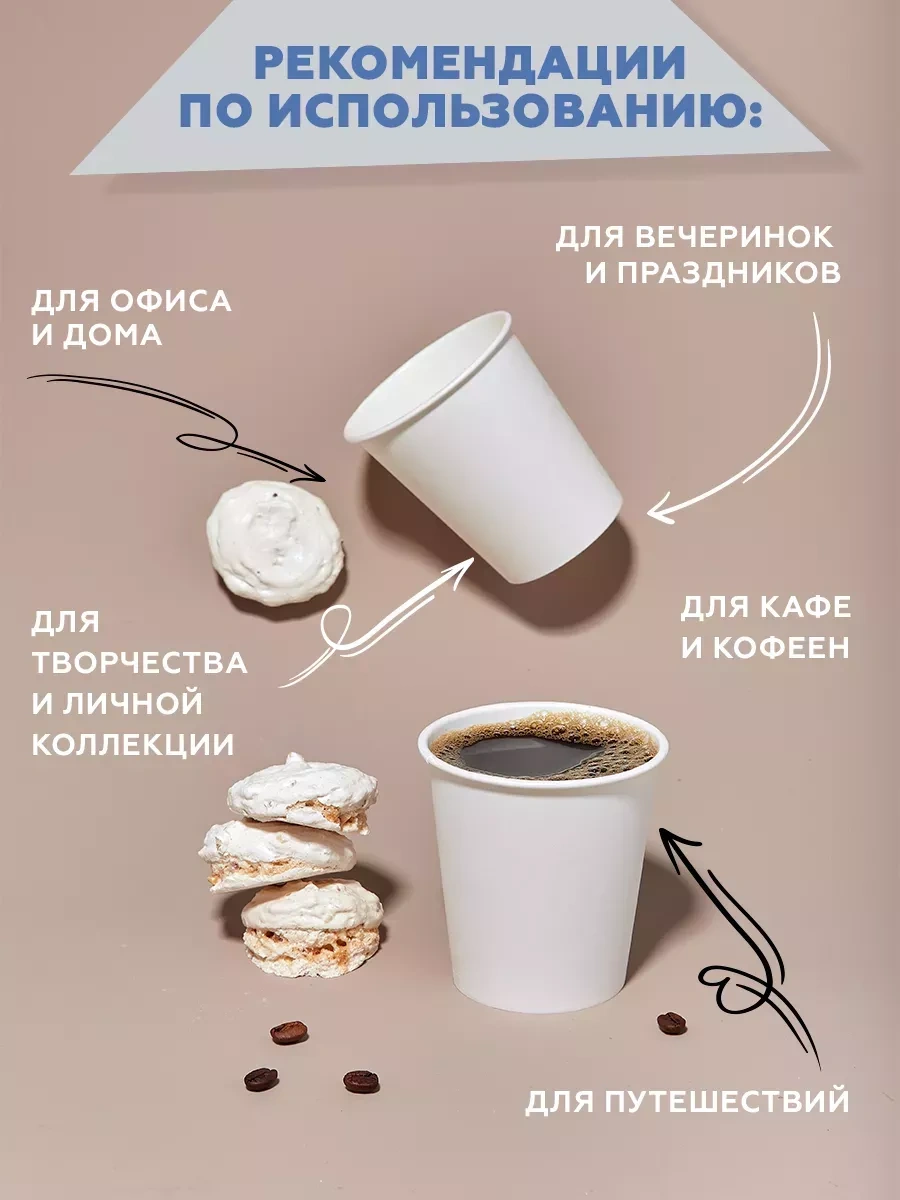 РЕКОМЕНДАЦИИ ПО ИСПОЛЬЗОВАНИЮ:

ДЛЯ ВЕЧЕРИНОК И ПРАЗДНИКОВ

ДЛЯ ОФИСА И ДОМА

ДЛЯ ТВОРЧЕСТВА И ЛИЧНОЙ КОЛЛЕКЦИИ

ДЛЯ КАФЕ И КОФЕЕН

ДЛЯ ПУТЕШЕСТВИЙ