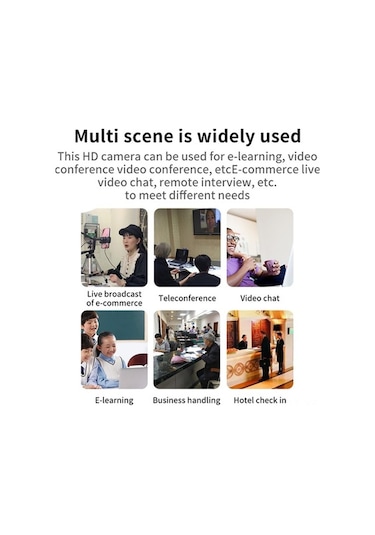 Multi scene is widely used

This HD camera can be used for e-learning, video conference video conference, etcE-commerce live video chat, remote interview, etc. to meet different needs

Live broadcast of e-commerce

Teleconference

Video chat

E-learning

Business handling

Hotel check in