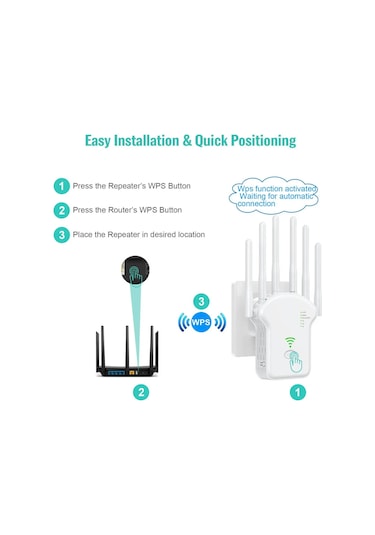 Easy Installation & Quick Positioning

1 Press the Repeater's WPS Button

2 Press the Router's WPS Button

3 Place the Repeater in desired location

Wps function activated Waiting for automatic connection

3

WPS

2

1