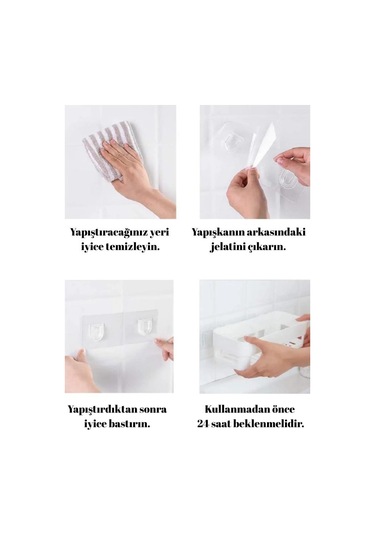 Yapıştıracağınız yeri iyice temizleyin.

Yapışkanın arkasındaki jelatini çıkarın.

Yapıştırdıktan sonra iyice bastırın.

Kullanmadan önce 24 saat beklenmelidir.