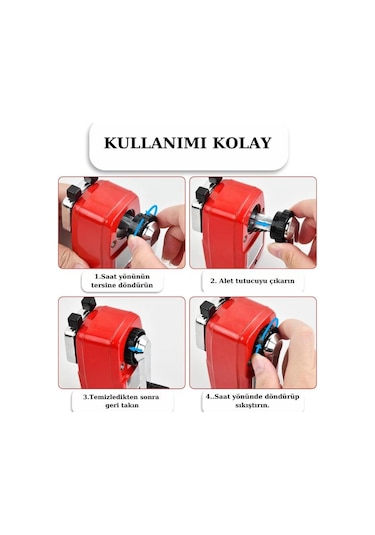 KULLANIMI KOLAY

1.Saat yönünün tersine döndürün

2. Alet tutucuyu çıkarın

3.Temizledikten sonra geri takın

4..Saat yönünde döndürüp sıkıştırın.