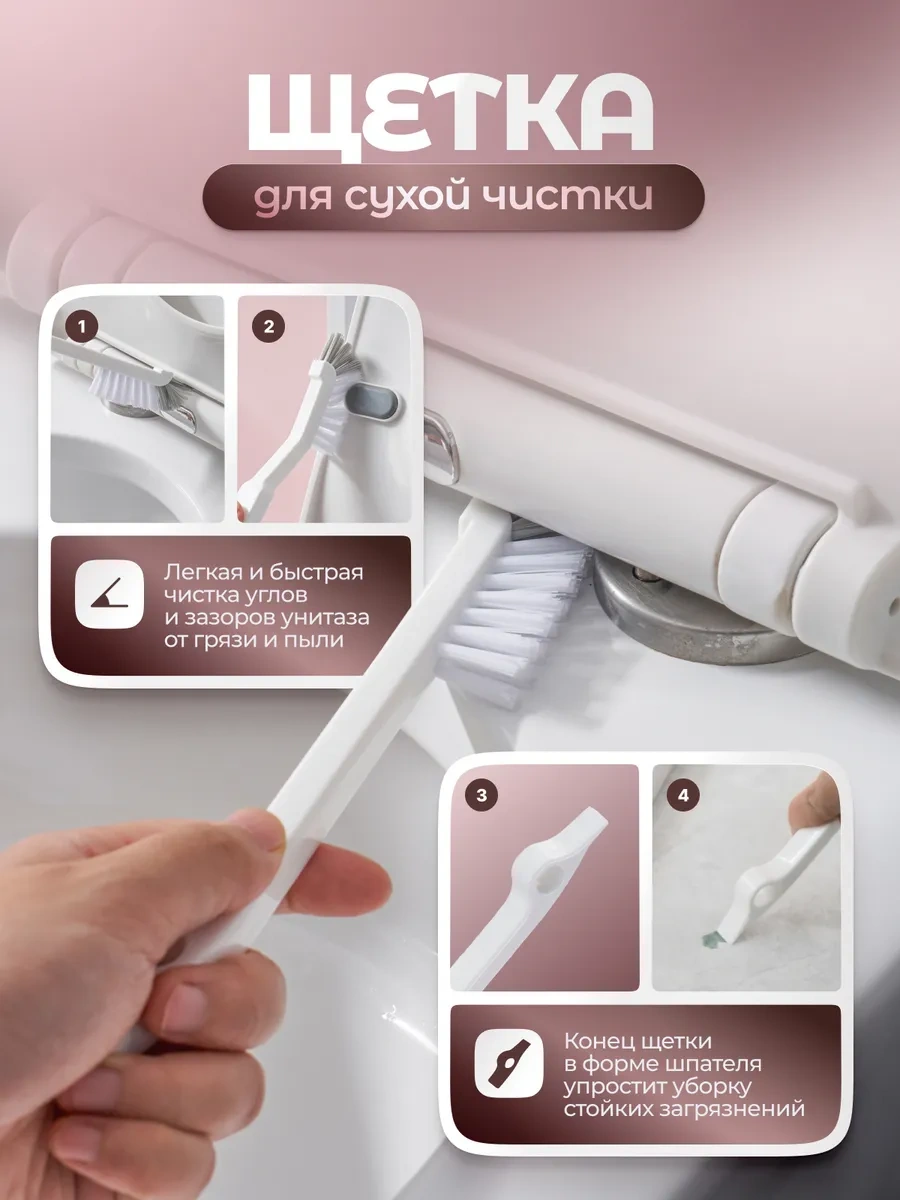 ЩЕТКА

для сухой чистки

1

2

Легкая и быстрая чистка углов и зазоров унитаза от грязи и пыли

3

4

Конец щетки в форме шпателя упростит уборку стойких загрязнений