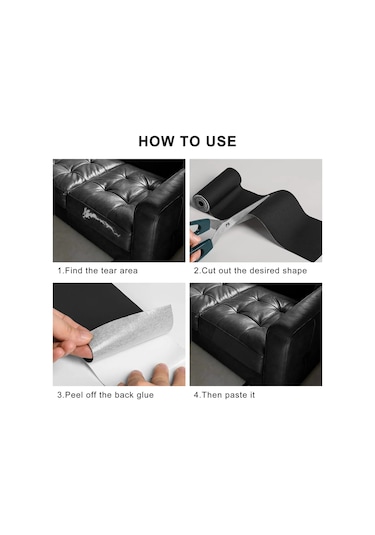 HOW TO USE

1.Find the tear area

2.Cut out the desired shape

3.Peel off the back glue

4.Then paste it