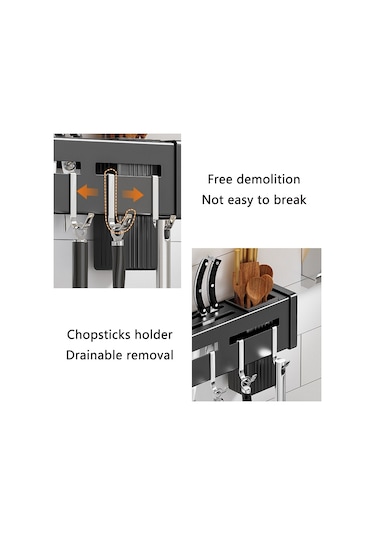 Free demolition
Not easy to break

Chopsticks holder
Drainable removal