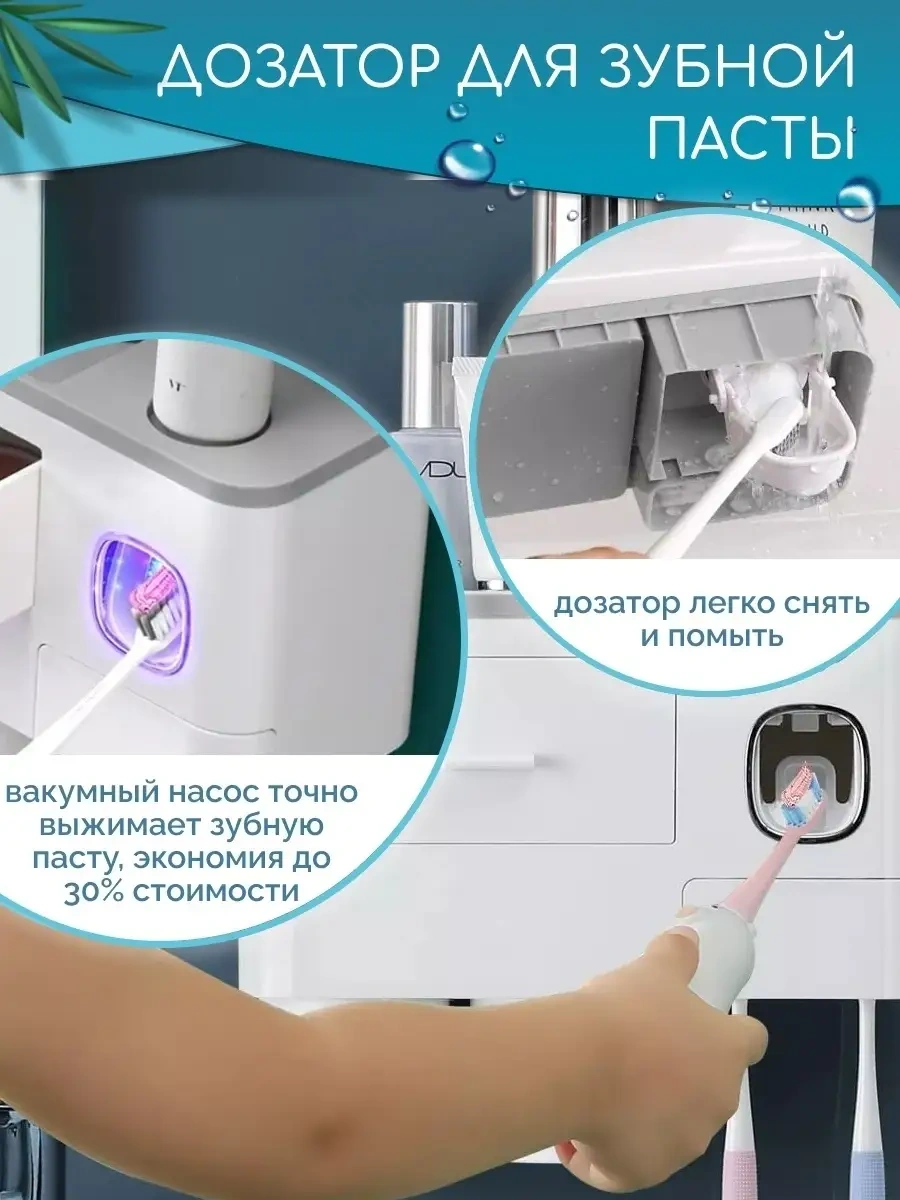 ДОЗАТОР ДЛЯ ЗУБНОЙ ПАСТЫ

дозатор легко снять и помыть

вакумный насос точно выжимает зубную пасту, экономия до 30% стоимости