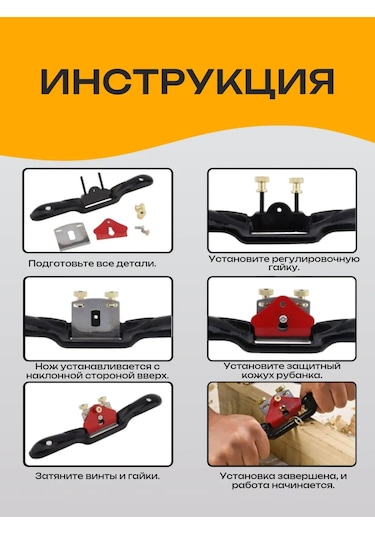 ИНСТРУКЦИЯ

Подготовьте все детали.

Установите регулировочную гайку.

Нож устанавливается с наклонной стороной вверх.

Установите защитный кожух рубанка.

Затяните винты и гайки.

Установка завершена, и работа начинается.