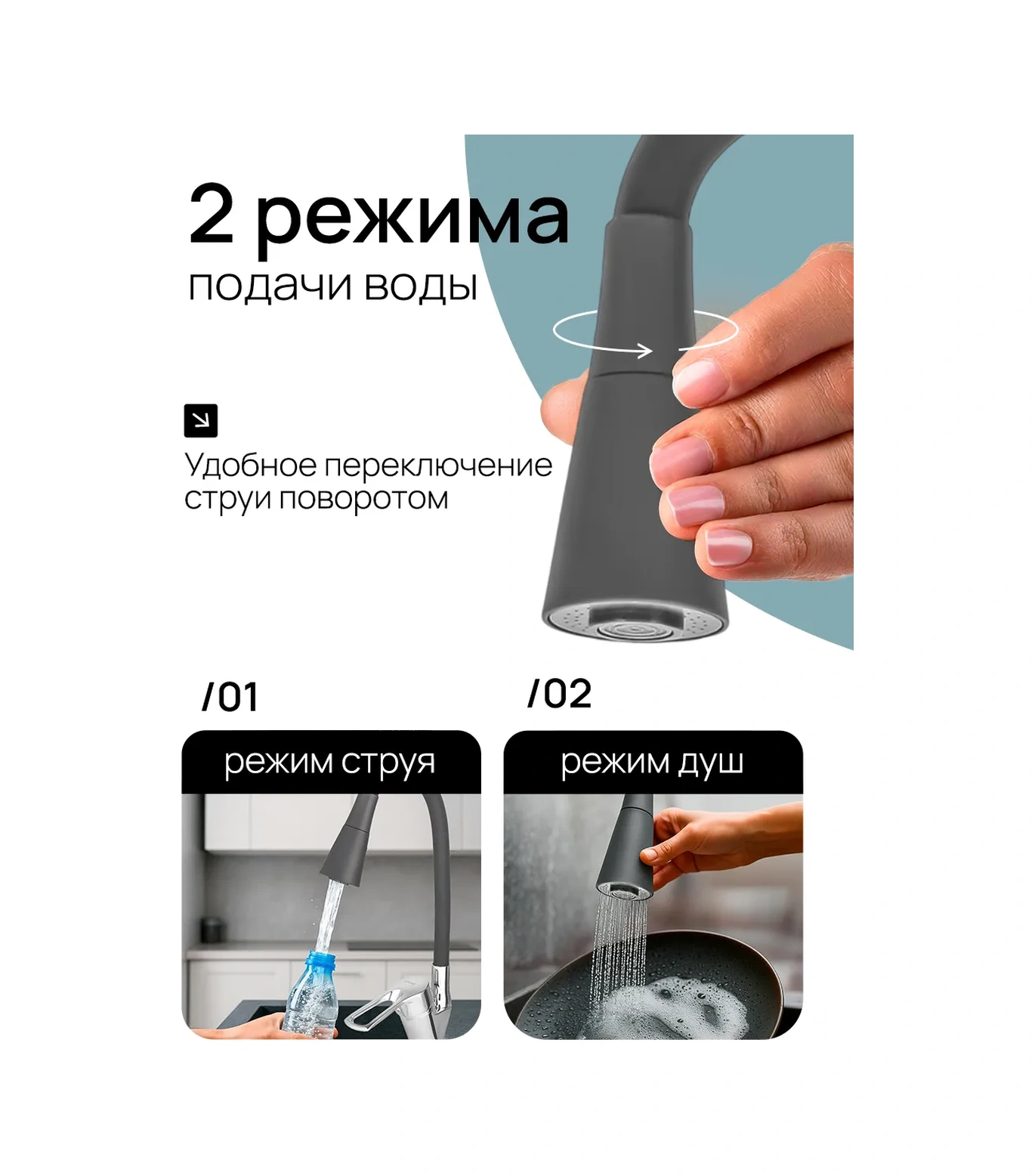 2 режима
подачи воды

Удобное переключение струи поворотом

/01

режим струя

/02

режим душ