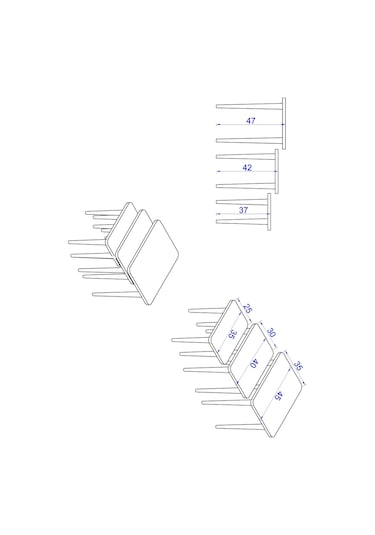 47

42

37

25

35

30

40

35

45