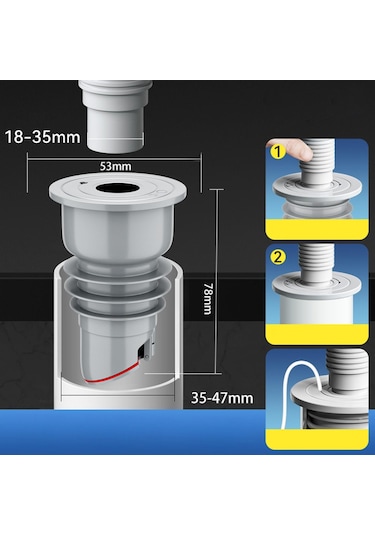 18-35mm

53mm

78mm

35-47mm

1

2