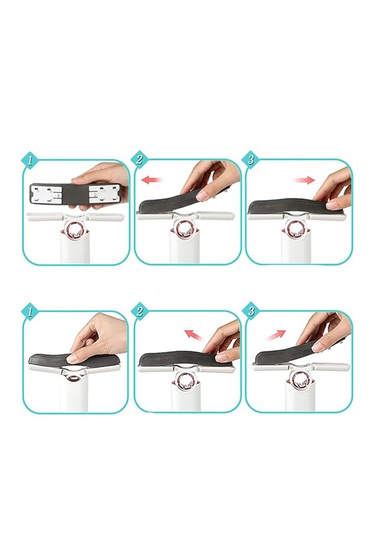 1
2
3
1
2
3