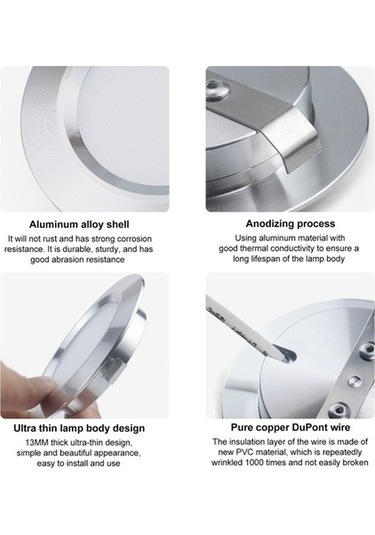 Aluminum alloy shell
It will not rust and has strong corrosion resistance. It is durable, sturdy, and has good abrasion resistance

Anodizing process
Using aluminum material with good thermal conductivity to ensure a long lifespan of the lamp body

Ultra thin lamp body design
13MM thick ultra-thin design, simple and beautiful appearance, easy to install and use

Pure copper DuPont wire
The insulation layer of the wire is made of new PVC material, which is repeatedly wrinkled 1000 times and not easily broken