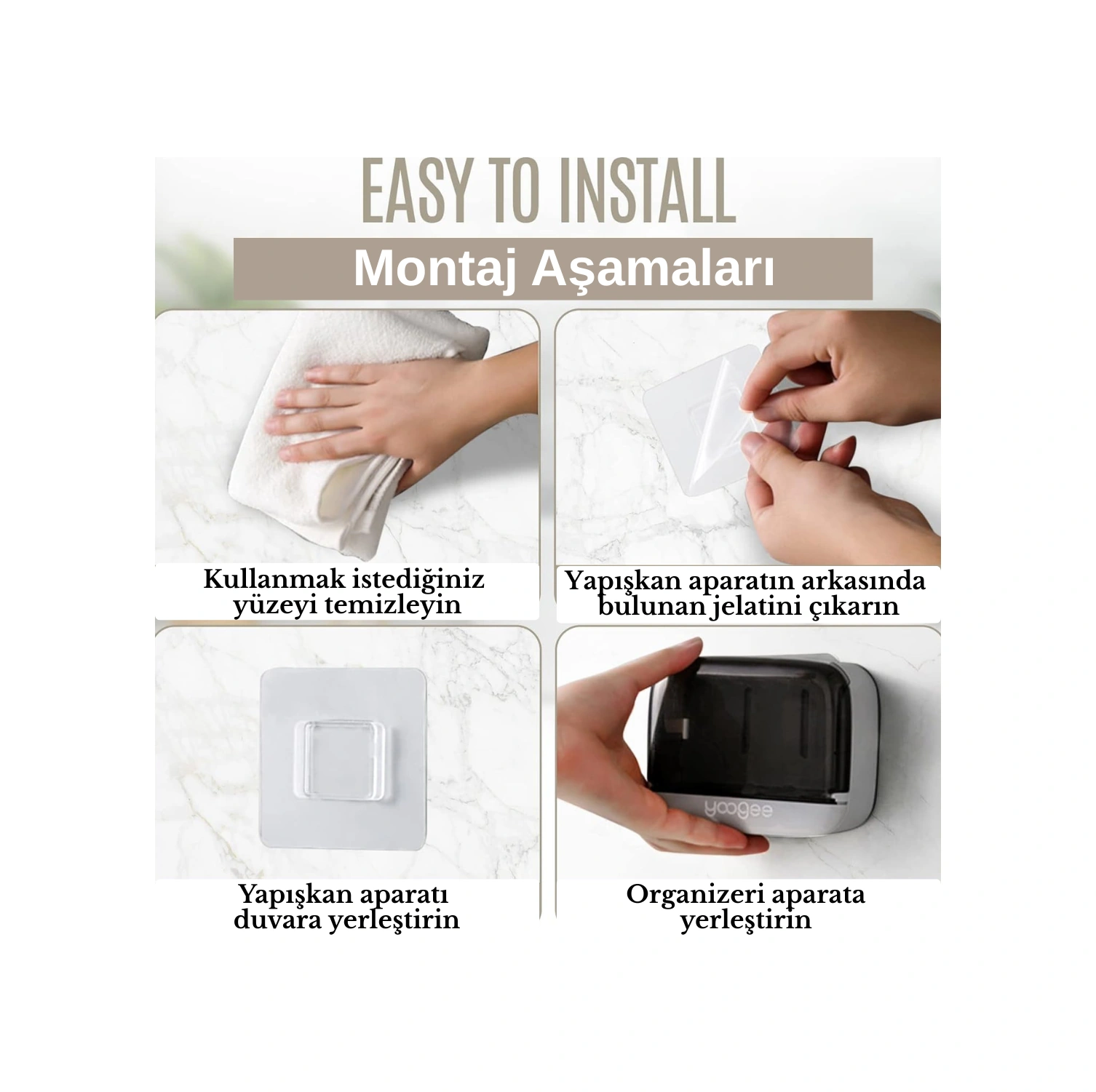 EASY TO INSTALL

Montaj Aşamaları

Kullanmak istediğiniz yüzeyi temizleyin

Yapışkan aparatın arkasında bulunan jelatini çıkarın

Yapışkan aparatı duvara yerleştirin

yoogee

Organizeri aparata yerleştirin