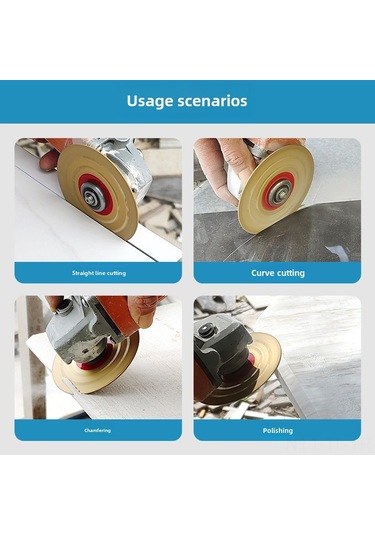 Usage scenarios

Straight line cutting

Curve cutting

Chamfering

Polishing