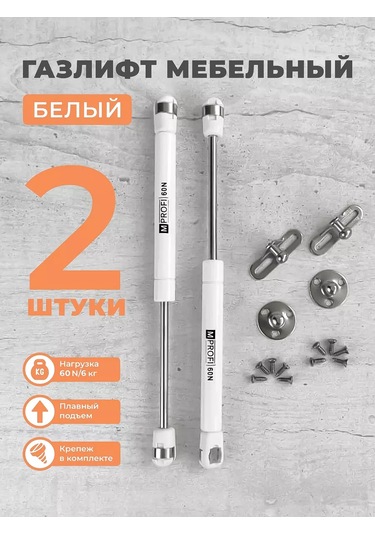 ГАЗЛИФТ МЕБЕЛЬНЫЙ

БЕЛЫЙ

2

ШТУКИ

M PROFI 60N

M PROFI 60N

KG

Нагрузка 60 N/6 кг

Плавный подъем

Крепеж в комплекте